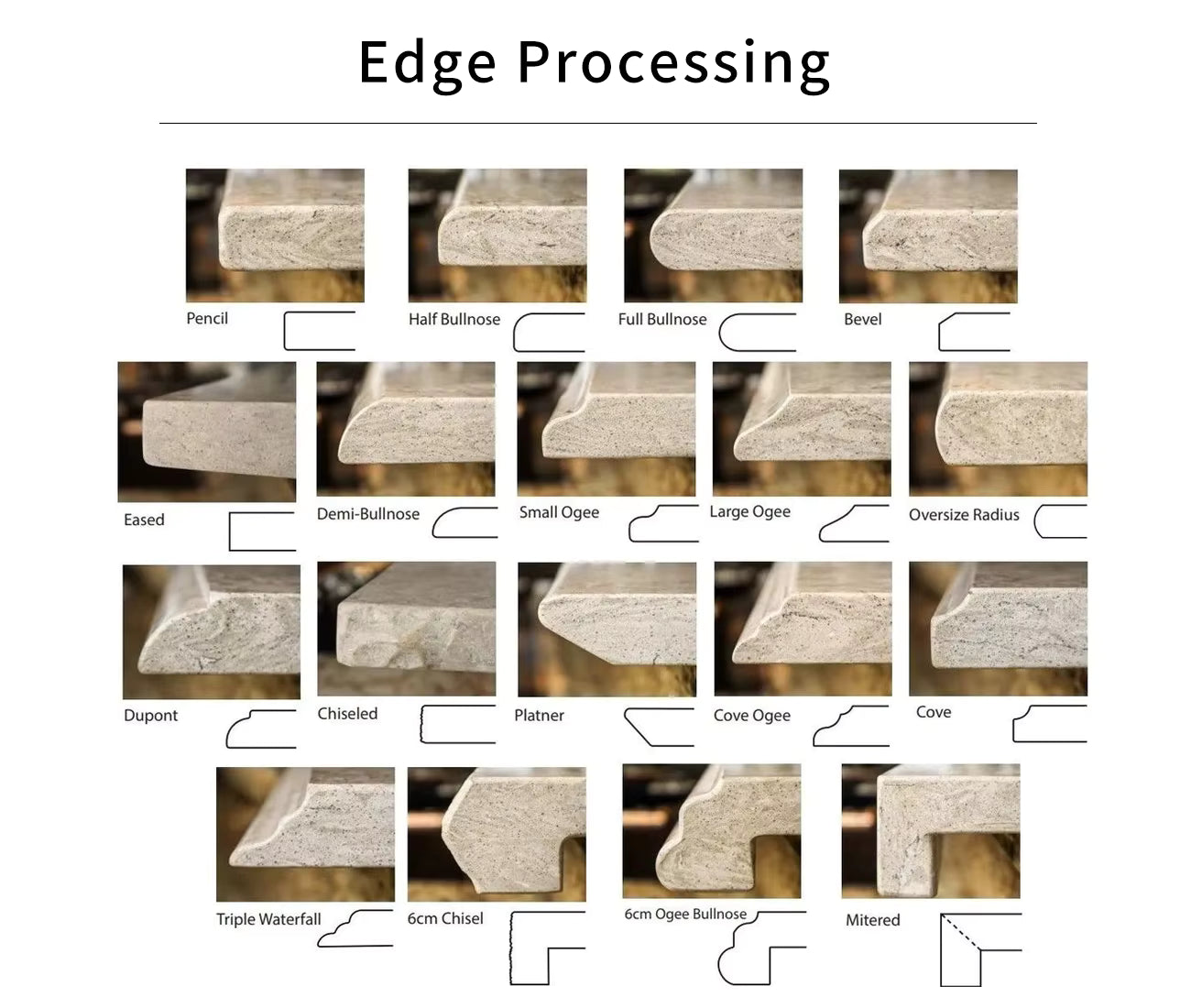 Edge Processing

Pencil

Half Bullnose

Full Bullnose

Bevel

Eased

Demi-Bullnose

Small Ogee

Large Ogee

Oversize Radius

Dupont

Chiseled

Platner

Cove Ogee

Cove

Triple Waterfall

6cm Chisel

6cm Ogee Bullnose

Mitered